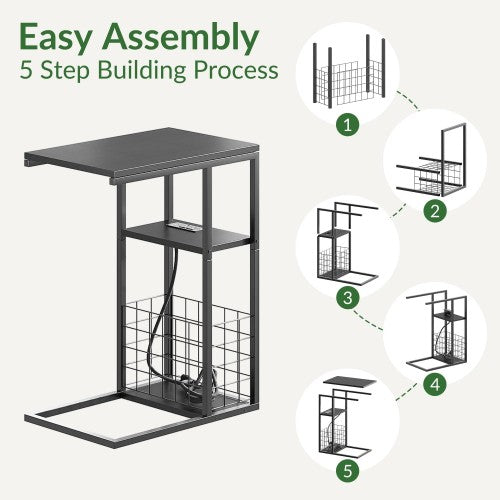 Easy Assembly
5 Step Building Process

1

2

3

4

5